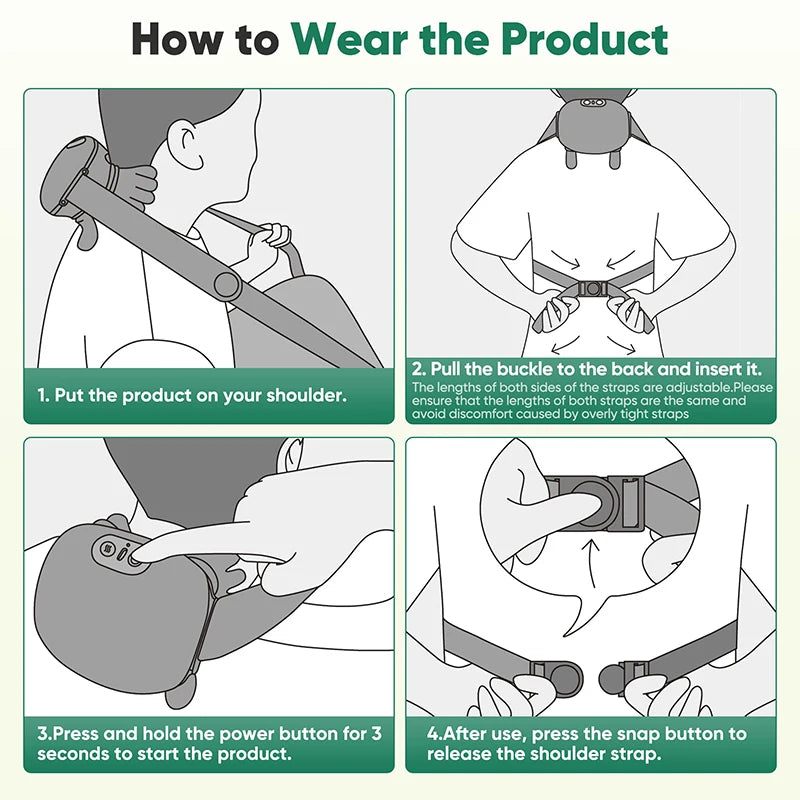 How to Wear the Product

1. Put the product on your shoulder.

2. Pull the buckle to the back and insert it.
The lengths of both sides of the straps are adjustable.Please ensure that the lengths of both straps are the same and avoid discomfort caused by overly tight straps

3.Press and hold the power button for 3 seconds to start the product.

4.After use, press the snap button to release the shoulder strap.